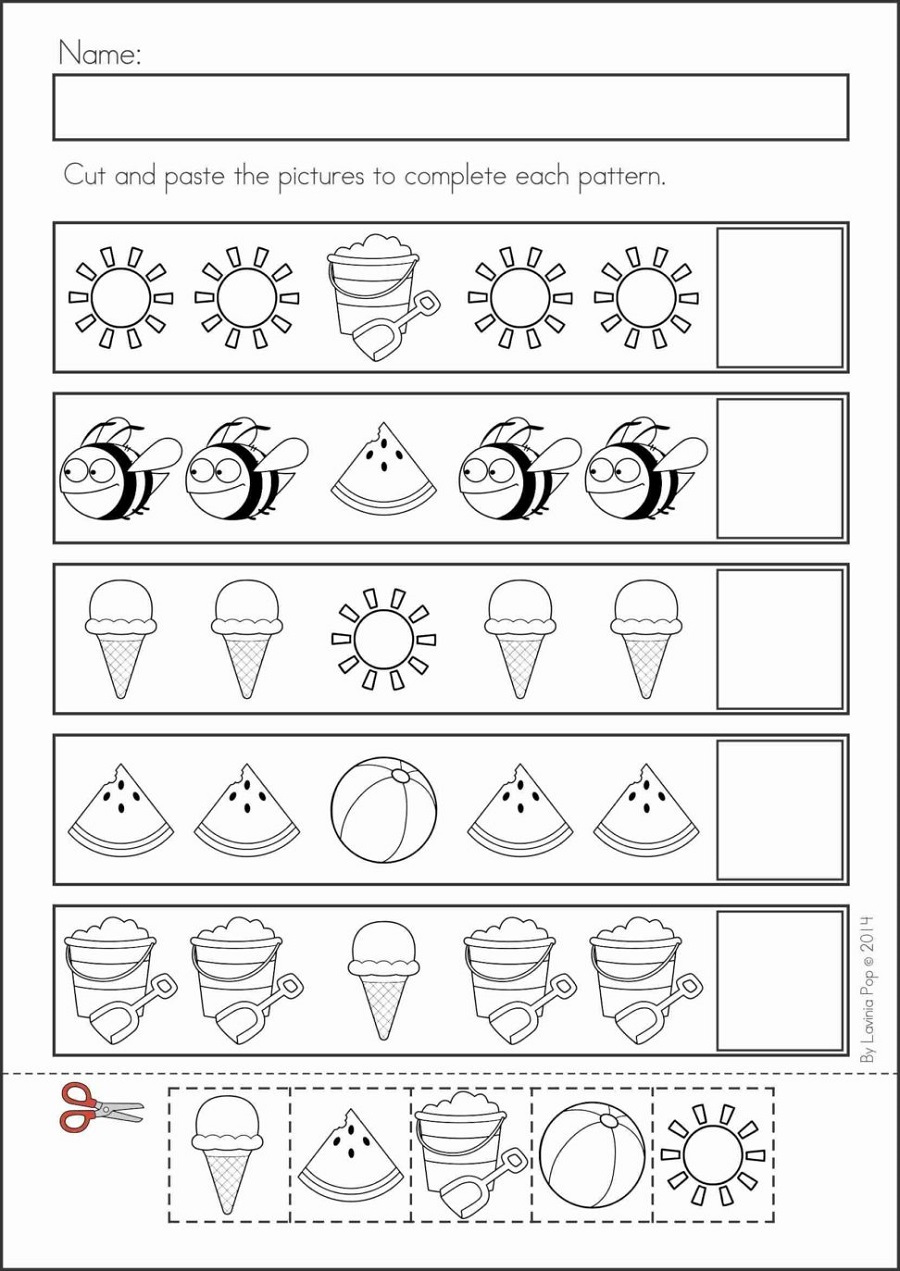 Name:

Cut and paste the pictures to complete each pattern.

By Lavinia Pop © 2014