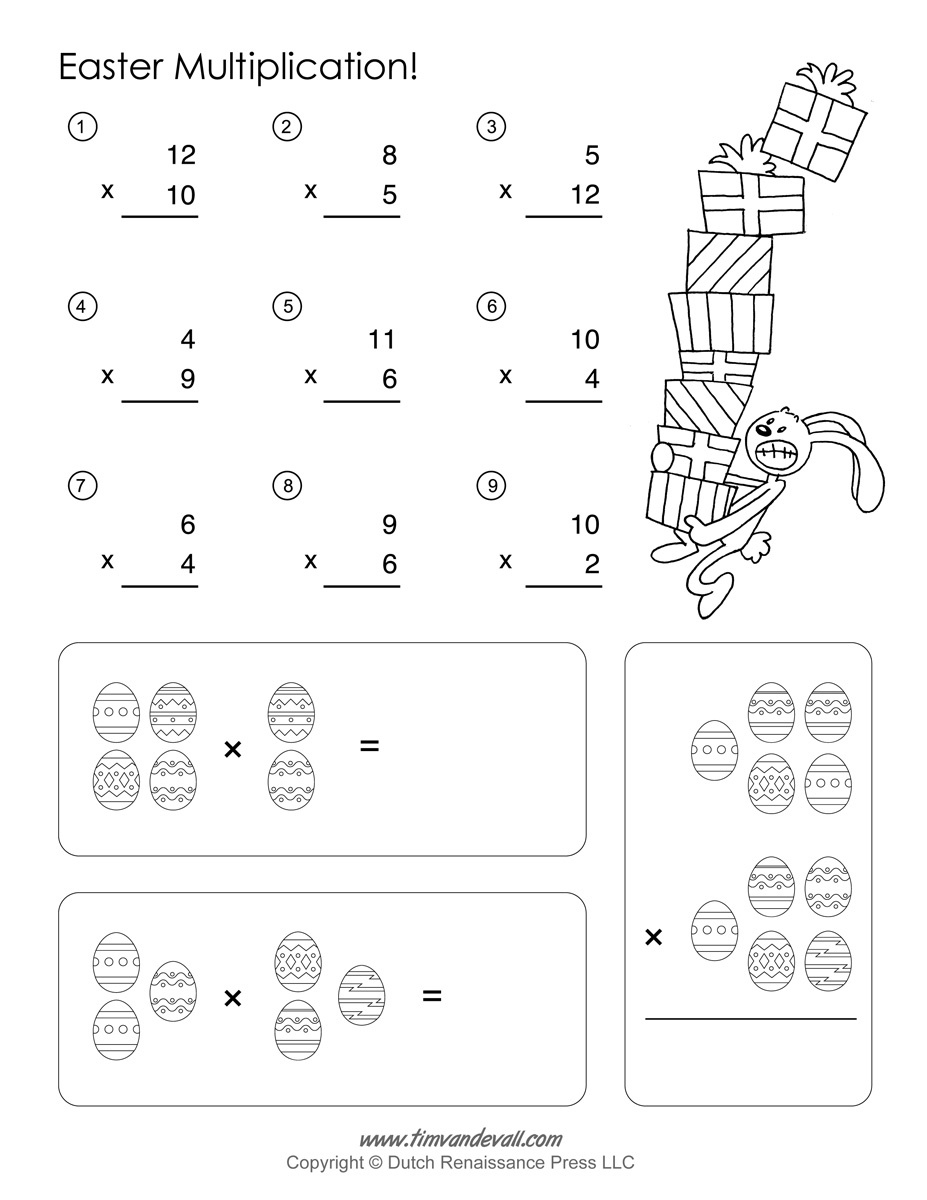 Easter Multiplication!

① 12 x 10

② 8 x 5

③ 5 x 12

④ 4 x 9

⑤ 11 x 6

⑥ 10 x 4

⑦ 6 x 4

⑧ 9 x 6

⑨ 10 x 2

× =

× =

×

www.timvandevall.com
Copyright © Dutch Renaissance Press LLC