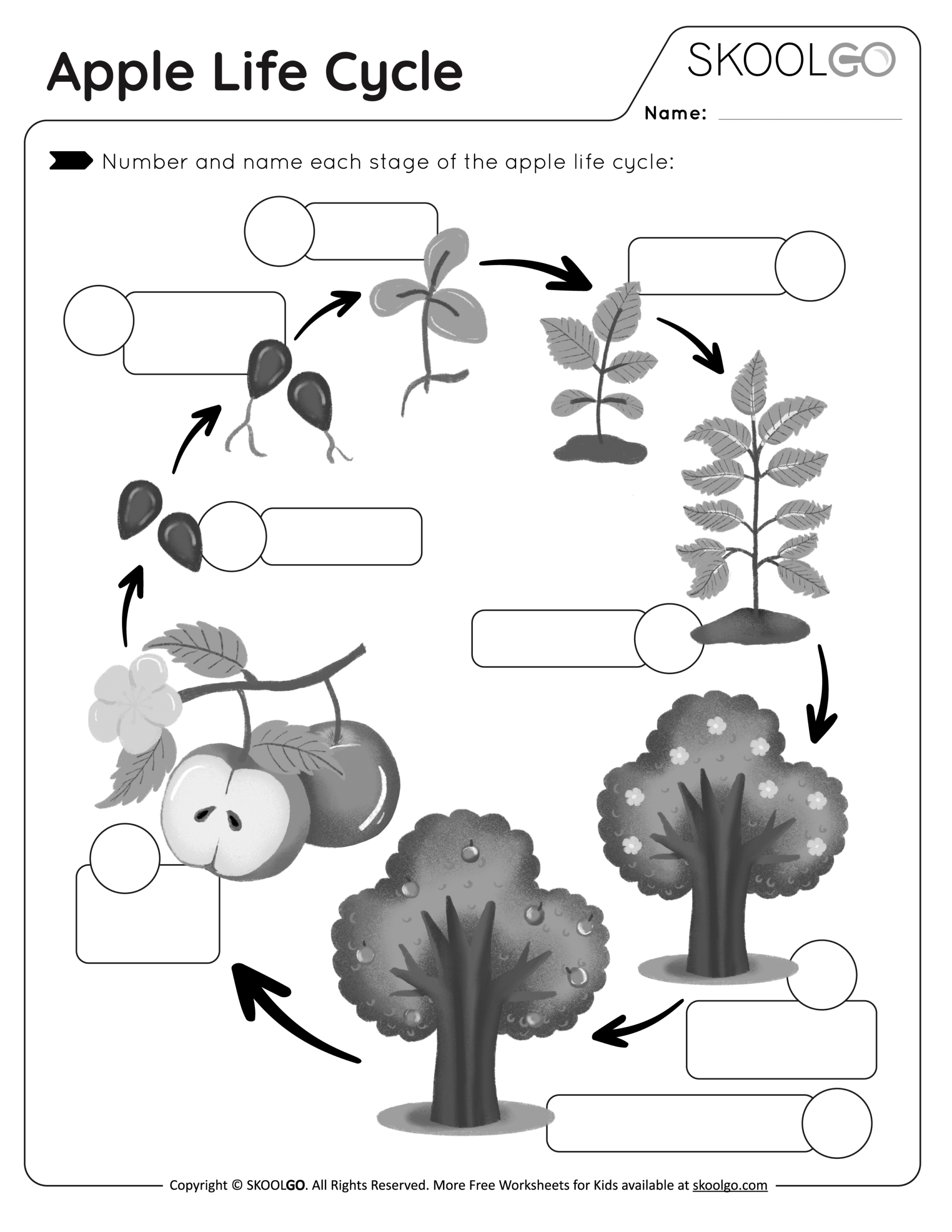 Apple Life Cycle

SKOOLGO

Name:

Number and name each stage of the apple life cycle:

Copyright © SKOOLGO. All Rights Reserved. More Free Worksheets for Kids available at skoolgo.com