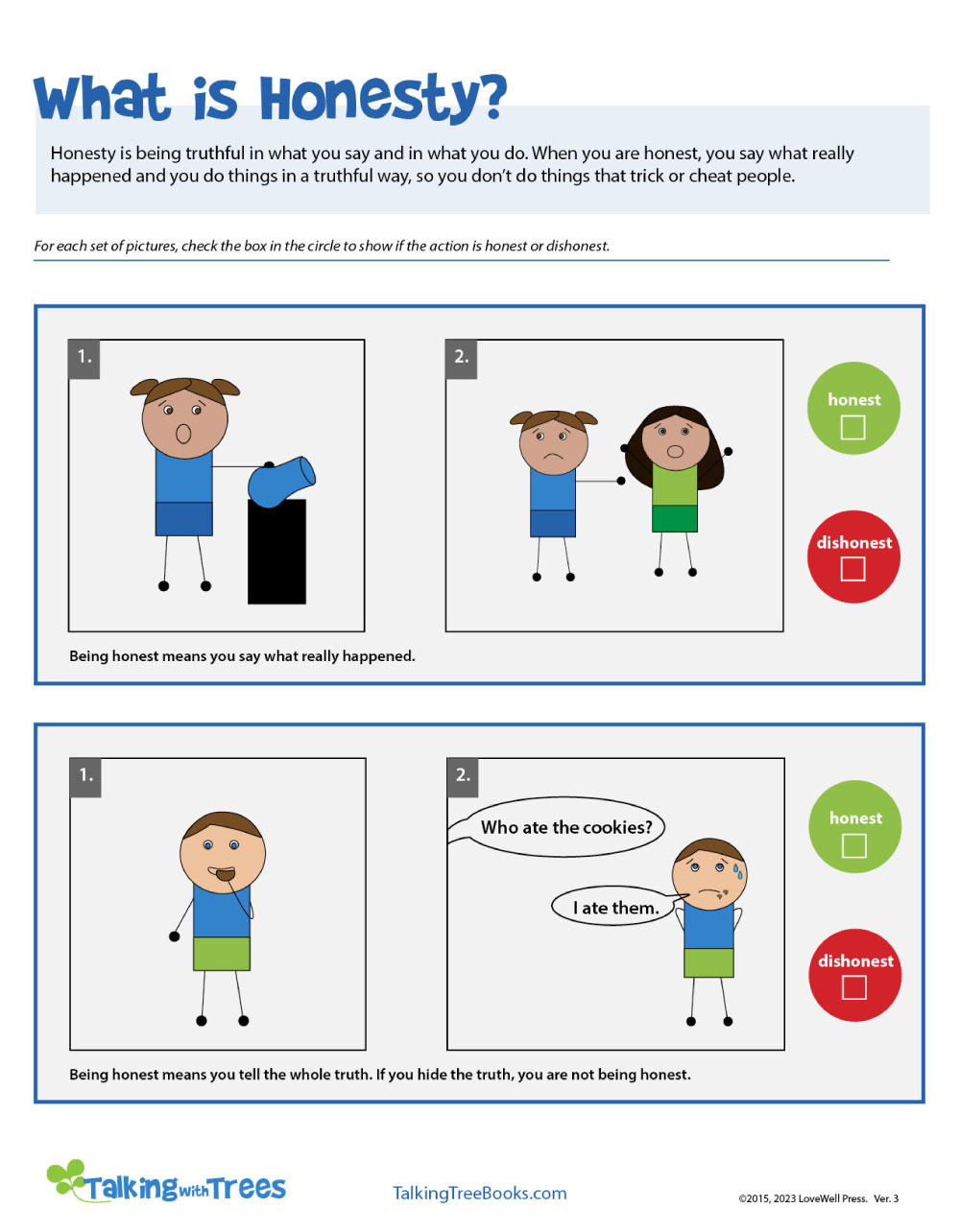 What is Honesty?

Honesty is being truthful in what you say and in what you do. When you are honest, you say what really happened and you do things in a truthful way, so you don't do things that trick or cheat people.

For each set of pictures, check the box in the circle to show if the action is honest or dishonest.

1.

2.

honest

dishonest

Being honest means you say what really happened.

1.

2.

Who ate the cookies?

I ate them.

honest

dishonest

Being honest means you tell the whole truth. If you hide the truth, you are not being honest.

Talking with Trees

TalkingTreeBooks.com

©2015, 2023 LoveWell Press. Ver. 3