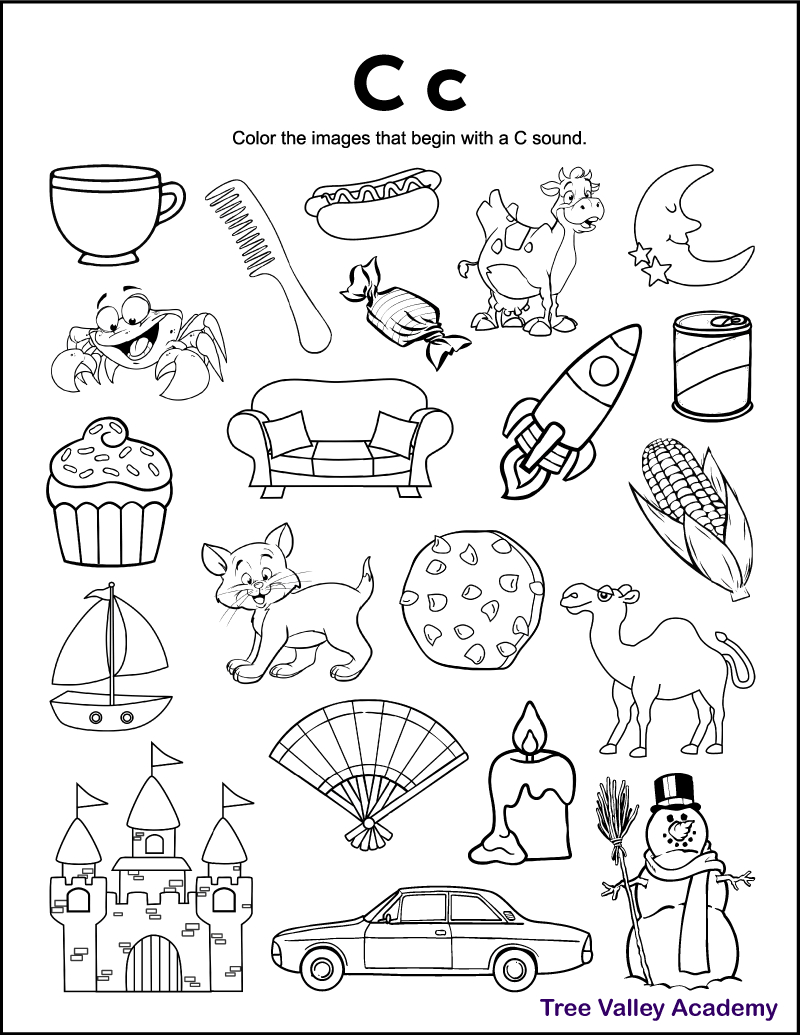 C c

Color the images that begin with a C sound.

Tree Valley Academy