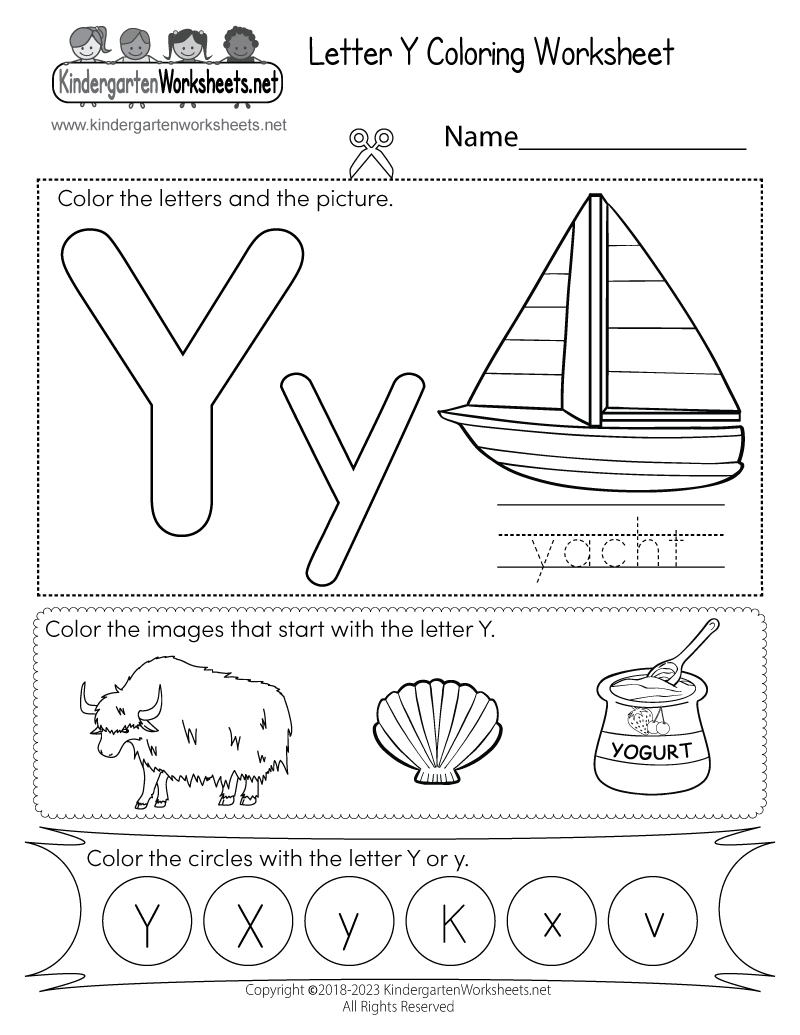 KindergartenWorksheets.net
www.kindergartenworksheets.net

Letter Y Coloring Worksheet

Name_______________

Color the letters and the picture.

Y y

yacht

Color the images that start with the letter Y.

YOGURT

Color the circles with the letter Y or y.

Y X y K x v

Copyright ©2018-2023 KindergartenWorksheets.net
All Rights Reserved