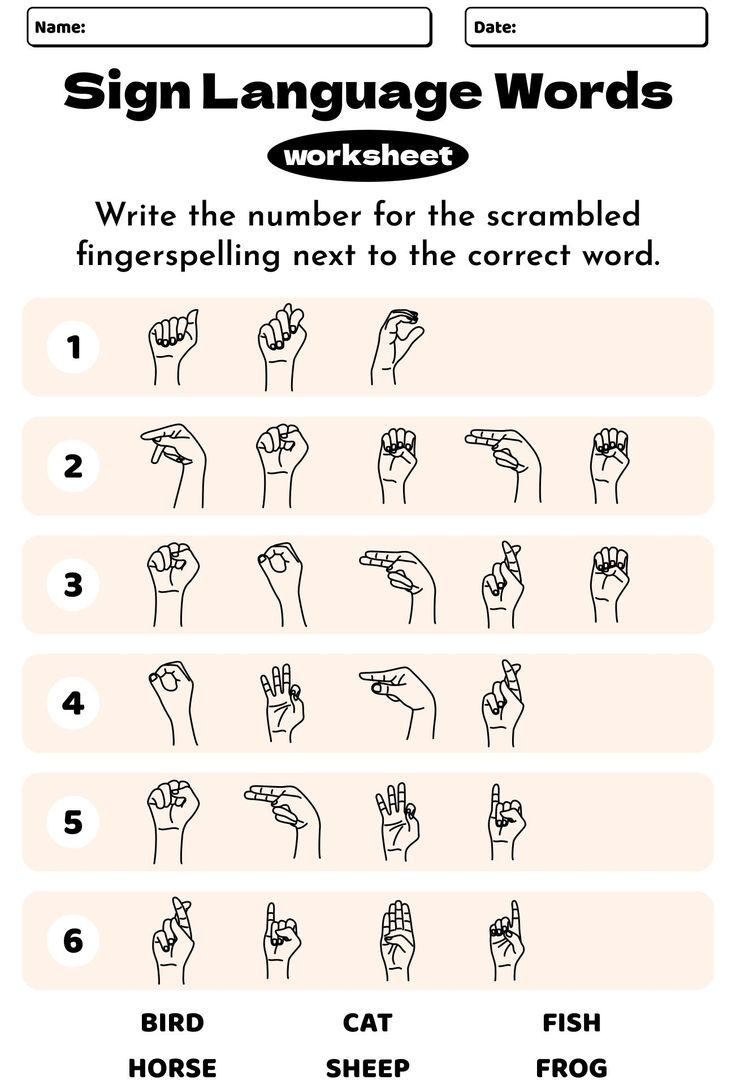 Name:

Date:

Sign Language Words

worksheet

Write the number for the scrambled fingerspelling next to the correct word.

1

2

3

4

5

6

BIRD CAT FISH

HORSE SHEEP FROG